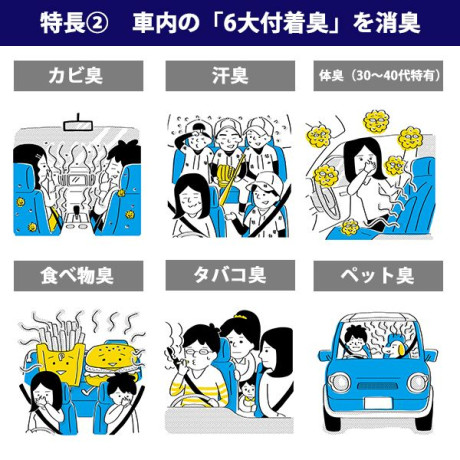 特長②　車内の「6大付着臭」を消臭

カビ臭

汗臭

体臭（30～40代特有）

食べ物臭

タバコ臭

ペット臭