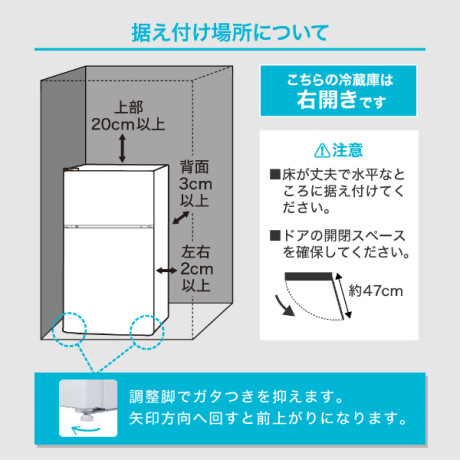 据え付け場所について

上部
20cm以上

背面
3cm
以上

左右
2cm
以上

こちらの冷蔵庫は
右開きです

⚠注意

■床が丈夫で水平なところに据え付けてください。

■ドアの開閉スペースを確保してください。

約47cm

調整脚でガタつきを抑えます。
矢印方向へ回すと前上がりになります。