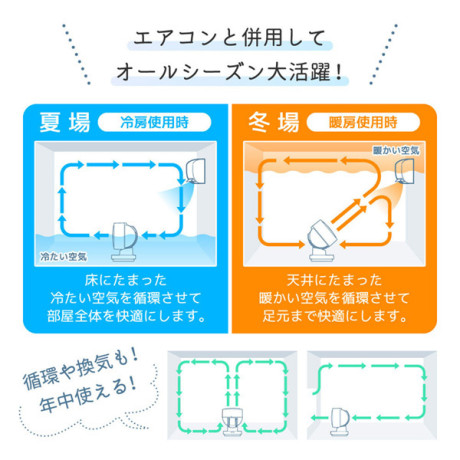 エアコンと併用して
オールシーズン大活躍！

夏場 冷房使用時

冷たい空気

床にたまった
冷たい空気を循環させて
部屋全体を快適にします。

冬場 暖房使用時

暖かい空気

天井にたまった
暖かい空気を循環させて
足元まで快適にします。

循環や換気も！
年中使える！