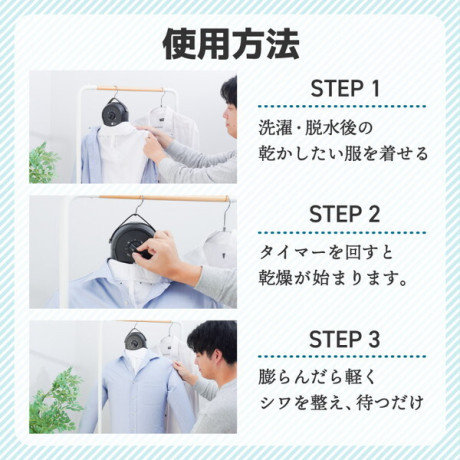 使用方法

STEP 1

洗濯・脱水後の
乾かしたい服を着せる

STEP 2

タイマーを回すと
乾燥が始まります。

STEP 3

膨らんだら軽く
シワを整え、待つだけ