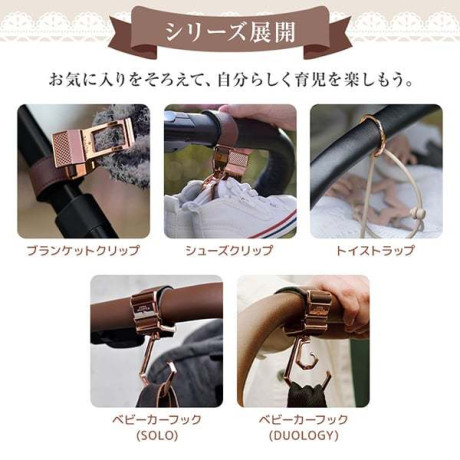 シリーズ展開

お気に入りをそろえて、自分らしく育児を楽しもう。

ブランケットクリップ

シューズクリップ

トイストラップ

ベビーカーフック
(SOLO)

ベビーカーフック
(DUOLOGY)