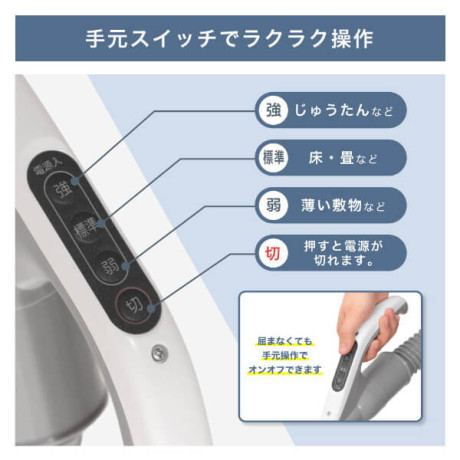 手元スイッチでラクラク操作

電源入
強
標準
弱
切

強 じゅうたんなど

標準 床・畳など

弱 薄い敷物など

切 押すと電源が切れます。

屈まなくても
手元操作で
オンオフできます