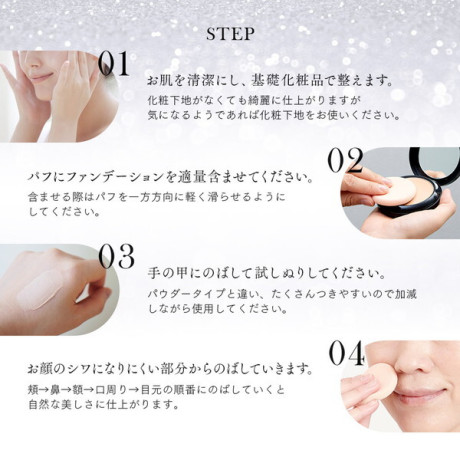 STEP

01

お肌を清潔にし、基礎化粧品で整えます。

化粧下地がなくても綺麗に仕上がりますが気になるようであれば化粧下地をお使いください。

02

パフにファンデーションを適量含ませてください。

含ませる際はパフを一方方向に軽く滑らせるようにしてください。

03

手の甲にのばして試しぬりしてください。

パウダータイプと違い、たくさんつきやすいので加減しながら使用してください。

04

お顔のシワになりにくい部分からのばしていきます。

頬→鼻→額→口周り→目元の順番にのばしていくと自然な美しさに仕上がります。