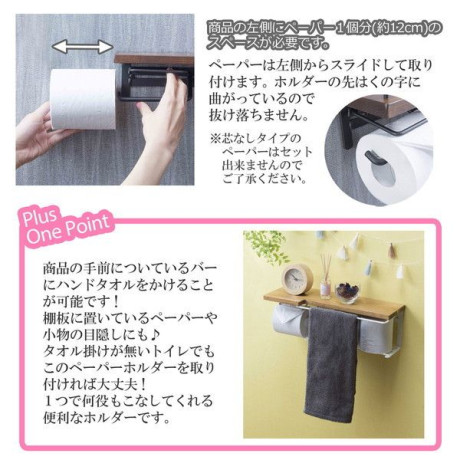 商品の左側にペーパー１個分(約12cm)のスペースが必要です。

ペーパーは左側からスライドして取り付けます。ホルダーの先はくの字に曲がっているので抜け落ちません。

※芯なしタイプのペーパーはセット出来ませんのでご了承ください。

Plus One Point

商品の手前についているバーにハンドタオルをかけることが可能です！
棚板に置いているペーパーや小物の目隠しにも♪
タオル掛けが無いトイレでもこのペーパーホルダーを取り付ければ大丈夫！
１つで何役もこなしてくれる便利なホルダーです。