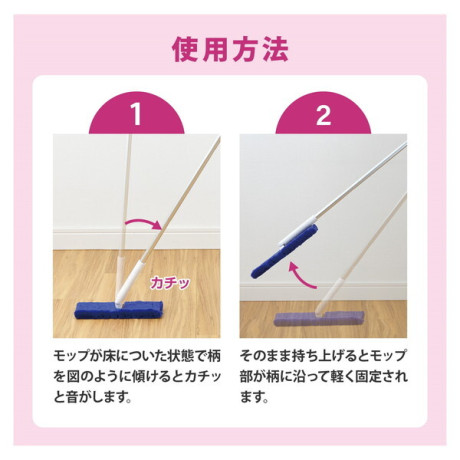 使用方法

1

カチッ

モップが床についた状態で柄を図のように傾けるとカチッと音がします。

2

そのまま持ち上げるとモップ部が柄に沿って軽く固定されます。