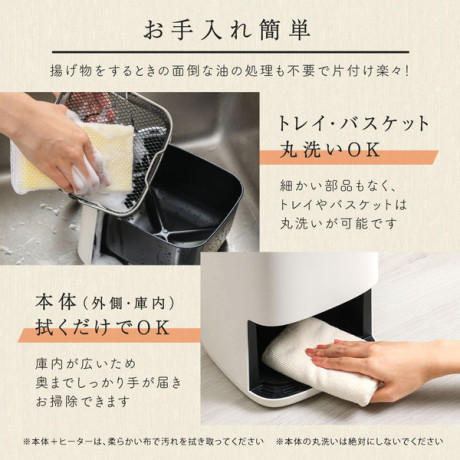 お手入れ簡単

揚げ物をするときの面倒な油の処理も不要で片付け楽々!

トレイ・バスケット
丸洗いOK

細かい部品もなく、
トレイやバスケットは
丸洗いが可能です

本体(外側・庫内)
拭くだけでOK

庫内が広いため
奥までしっかり手が届き
お掃除できます

※本体+ヒーターは、柔らかい布で汚れを拭き取ってください　※本体の丸洗いは絶対にしないでください