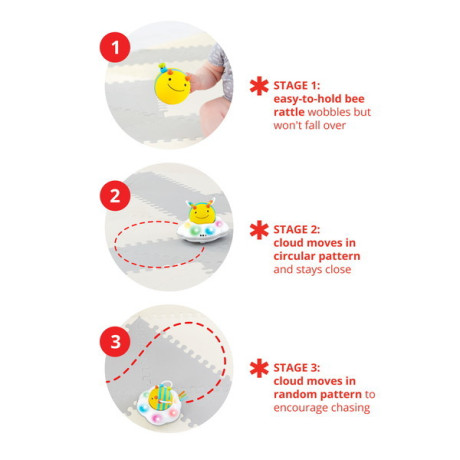 1

STAGE 1:
easy-to-hold bee rattle wobbles but won't fall over

2

STAGE 2:
cloud moves in circular pattern and stays close

3

STAGE 3:
cloud moves in random pattern to encourage chasing