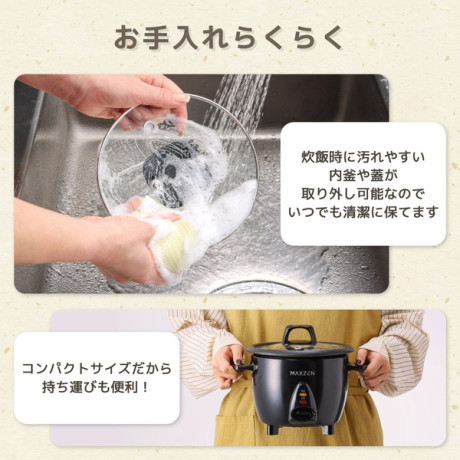 お手入れらくらく

炊飯時に汚れやすい
内釜や蓋が
取り外し可能なので
いつでも清潔に保てます

コンパクトサイズだから
持ち運びも便利！

MAXZEN