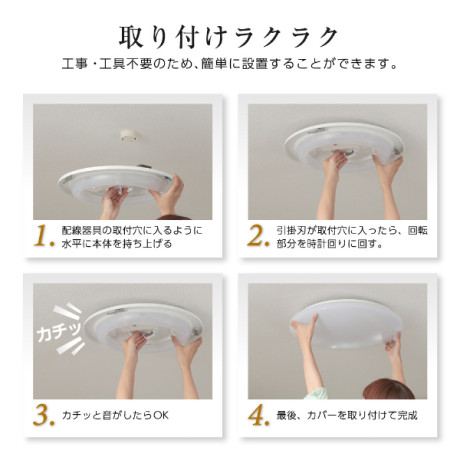 取り付けラクラク

工事・工具不要のため、簡単に設置することができます。

1. 配線器具の取付穴に入るように水平に本体を持ち上げる

2. 引掛刃が取付穴に入ったら、回転部分を時計回りに回す。

カチッ

3. カチッと音がしたらOK

4. 最後、カバーを取り付けて完成