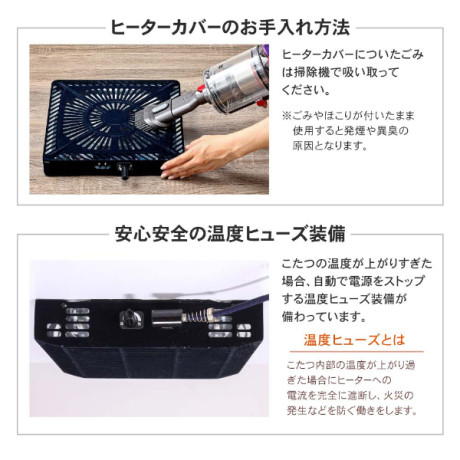 ヒーターカバーのお手入れ方法

ヒーターカバーについたごみは掃除機で吸い取ってください。

※ごみやほこりが付いたまま使用すると発煙や異臭の原因となります。

安心安全の温度ヒューズ装備

こたつの温度が上がりすぎた場合、自動で電源をストップする温度ヒューズ装備が備わっています。

温度ヒューズとは

こたつ内部の温度が上がり過ぎた場合にヒーターへの電流を完全に遮断し、火災の発生などを防ぐ働きをします。