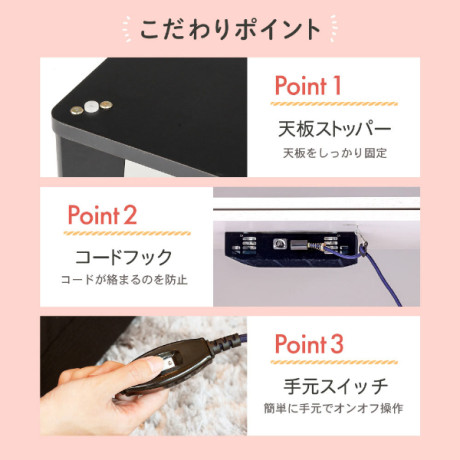 こだわりポイント

Point 1

天板ストッパー

天板をしっかり固定

Point 2

コードフック

コードが絡まるのを防止

Point 3

手元スイッチ

簡単に手元でオンオフ操作