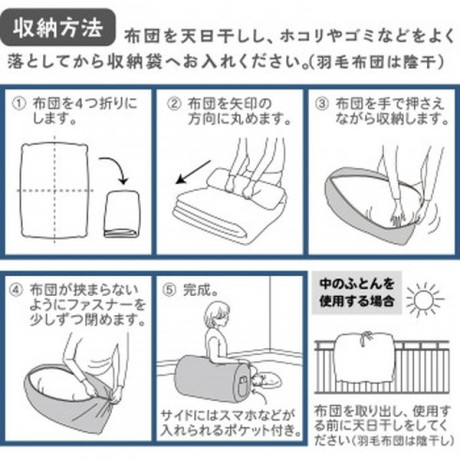 収納方法 布団を天日干しし、ホコリやゴミなどをよく落としてから収納袋へお入れください。(羽毛布団は陰干)

① 布団を4つ折りにします。

② 布団を矢印の方向に丸めます。

③ 布団を手で押さえながら収納します。

④ 布団が挟まらないようにファスナーを少しずつ閉めます。

⑤ 完成。

サイドにはスマホなどが入れられるポケット付き。

中のふとんを使用する場合

布団を取り出し、使用する前に天日干しをしてください(羽毛布団は陰干し)