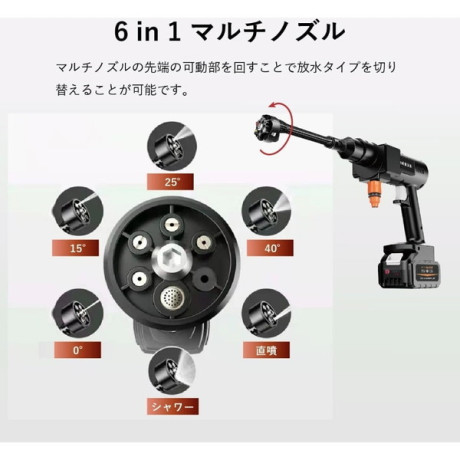 6 in 1 マルチノズル

マルチノズルの先端の可動部を回すことで放水タイプを切り替えることが可能です。

25°

15°

40°

0°

直噴

シャワー