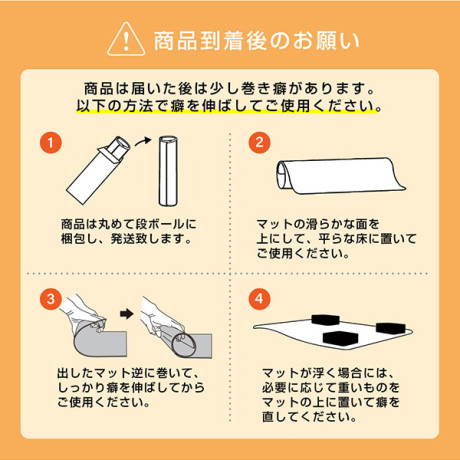 商品到着後のお願い

商品は届いた後は少し巻き癖があります。
以下の方法で癖を伸ばしてご使用ください。

1

商品は丸めて段ボールに梱包し、発送致します。

2

マットの滑らかな面を上にして、平らな床に置いてご使用ください。

3

出したマット逆に巻いて、しっかり癖を伸ばしてからご使用ください。

4

マットが浮く場合には、必要に応じて重いものをマットの上に置いて癖を直してください。