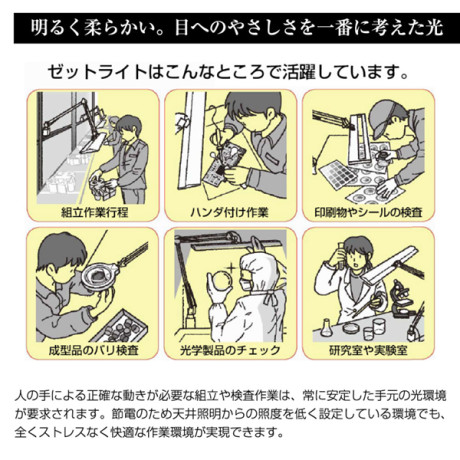 明るく柔らかい。目へのやさしさを一番に考えた光

ゼットライトはこんなところで活躍しています。

組立作業行程

ハンダ付け作業

印刷物やシールの検査

成型品のバリ検査

光学製品のチェック

研究室や実験室

人の手による正確な動きが必要な組立や検査作業は、常に安定した手元の光環境が要求されます。節電のため天井照明からの照度を低く設定している環境でも、全くストレスなく快適な作業環境が実現できます。