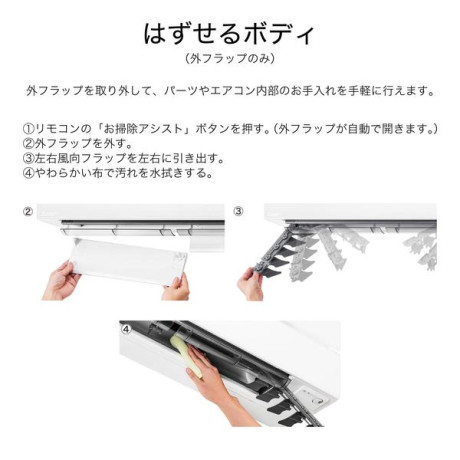 はずせるボディ
（外フラップのみ）

外フラップを取り外して、パーツやエアコン内部のお手入れを手軽に行えます。

①リモコンの「お掃除アシスト」ボタンを押す。（外フラップが自動で開きます。）
②外フラップを外す。
③左右風向フラップを左右に引き出す。
④やわらかい布で汚れを水拭きする。

②

③

④